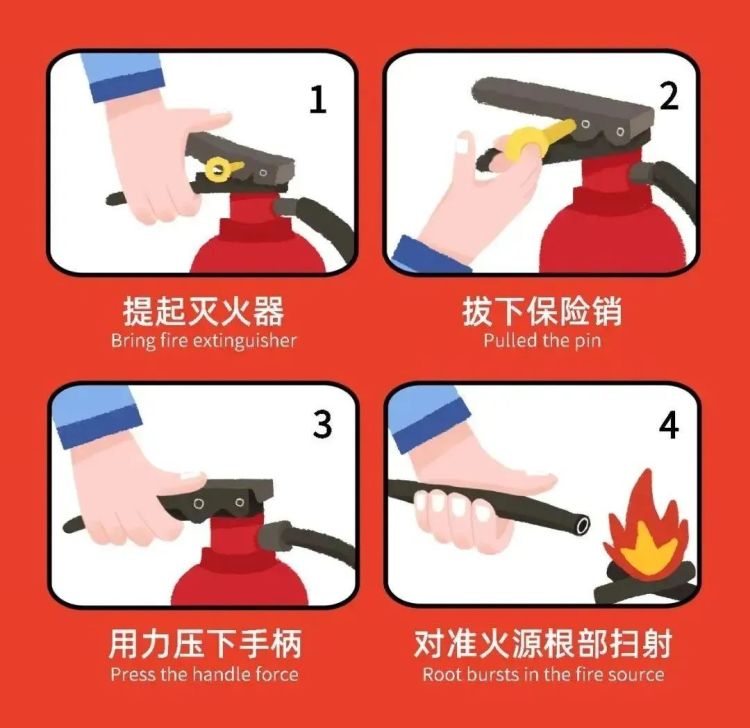 1

提起灭火器
Bring fire extinguisher

2

拔下保险销
Pulled the pin

3

用力压下手柄
Press the handle force

4

对准火源根部扫射
Root bursts in the fire source