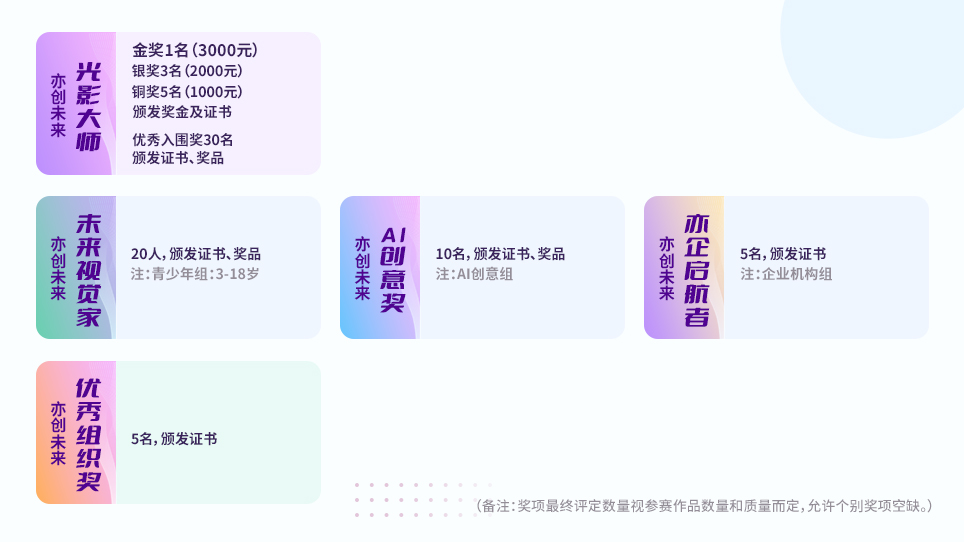 亦创未来
光影大师

金奖1名(3000元)
银奖3名(2000元)
铜奖5名(1000元)
颁发奖金及证书

优秀入围奖30名
颁发证书、奖品

亦创未来
未来视觉家

20人,颁发证书、奖品
注:青少年组:3-18岁

亦创未来
AI创意奖

10名,颁发证书、奖品
注:AI创意组

亦创未来
亦企启航者

5名,颁发证书
注:企业机构组

亦创未来
优秀组织奖

5名,颁发证书

(备注:奖项最终评定数量视参赛作品数量和质量而定,允许个别奖项空缺。)