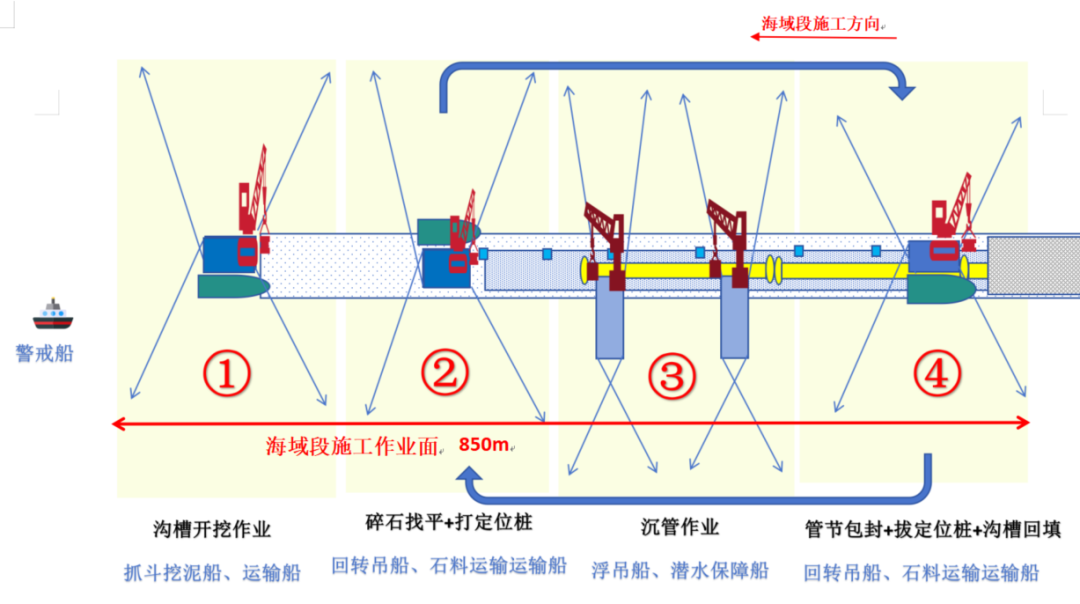 海域段施工方向

警戒船

①

②

③

④

海域段施工作业面 850m

沟槽开挖作业

抓斗挖泥船、运输船

碎石找平+打定位桩

回转吊船、石料运输运输船

沉管作业

浮吊船、潜水保障船

管节包封+拔定位桩+沟槽回填

回转吊船、石料运输运输船