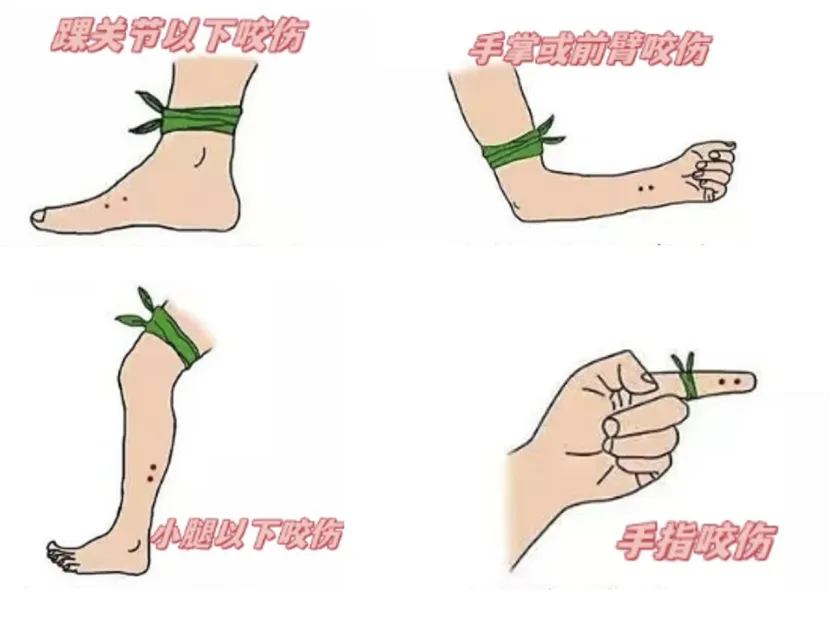 踝关节以下咬伤

手掌或前臂咬伤

小腿以下咬伤

手指咬伤