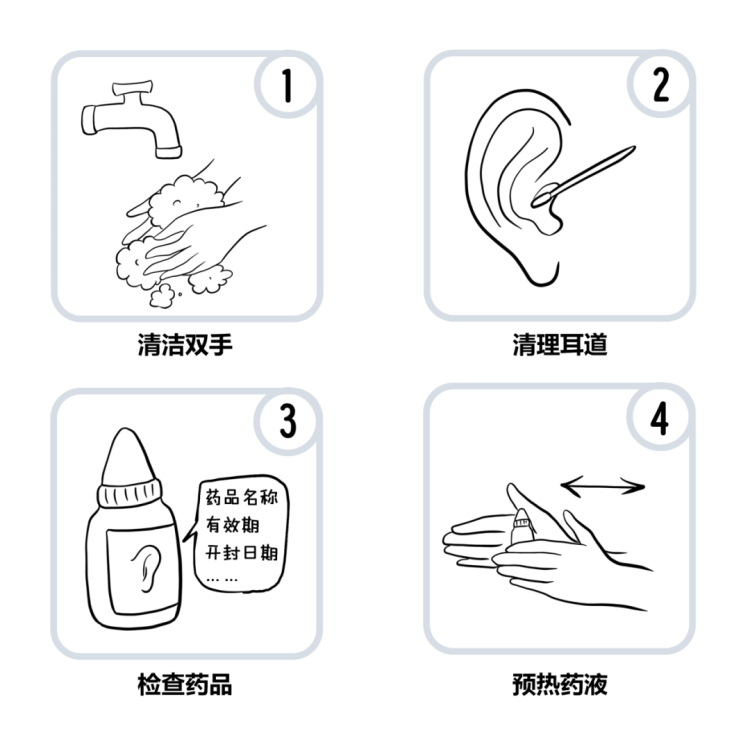 1

清洁双手

2

清理耳道

3

药品名称
有效期
开封日期
……

检查药品

4

预热药液