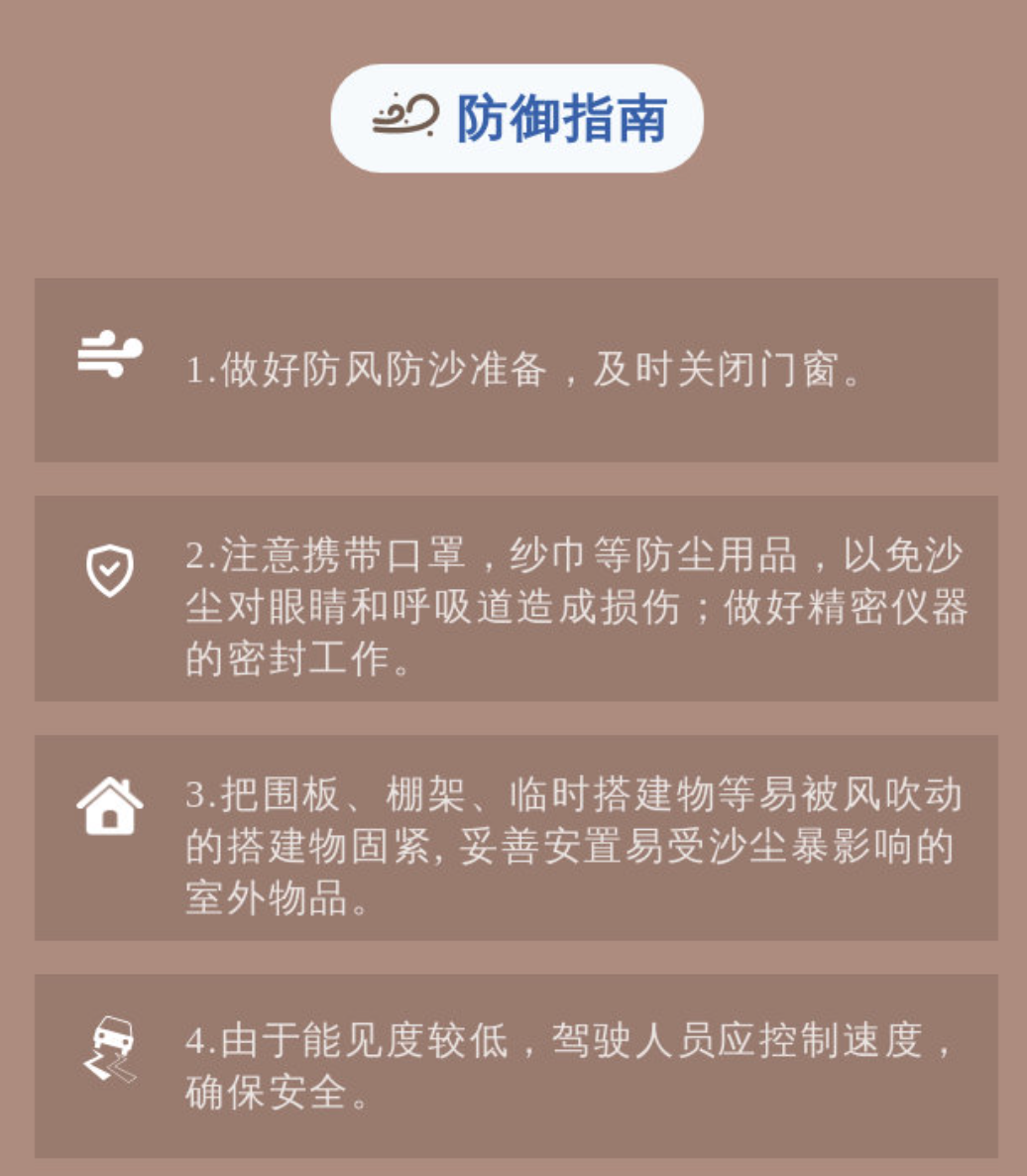 防御指南

1.做好防风防沙准备，及时关闭门窗。

2.注意携带口罩，纱巾等防尘用品，以免沙尘对眼睛和呼吸道造成损伤；做好精密仪器的密封工作。

3.把围板、棚架、临时搭建物等易被风吹动的搭建物固紧，妥善安置易受沙尘暴影响的室外物品。

4.由于能见度较低，驾驶人员应控制速度，确保安全。